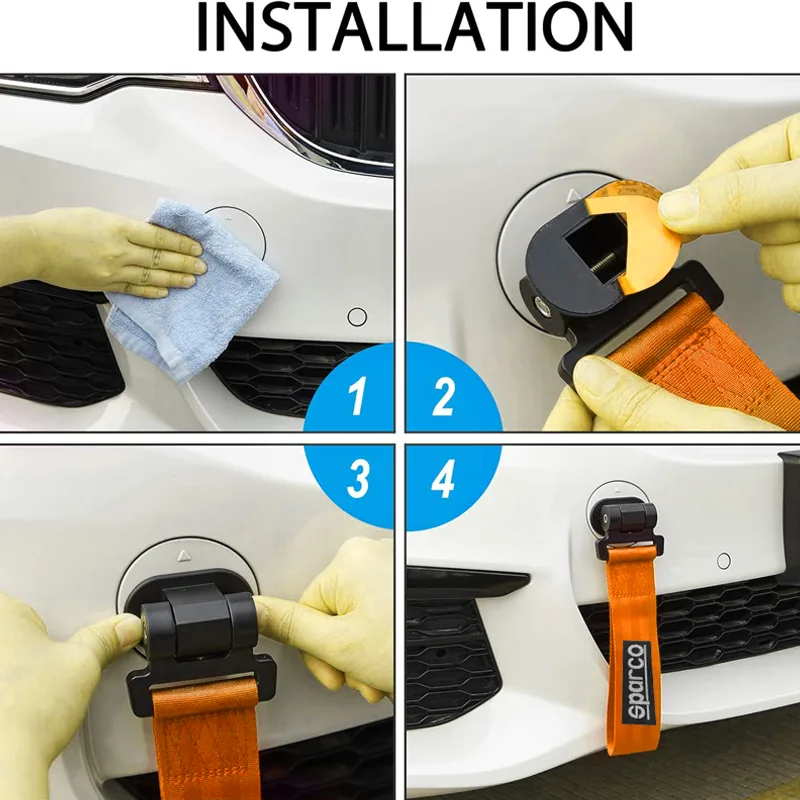 INSTALLATION

1

2

3

4

sparco